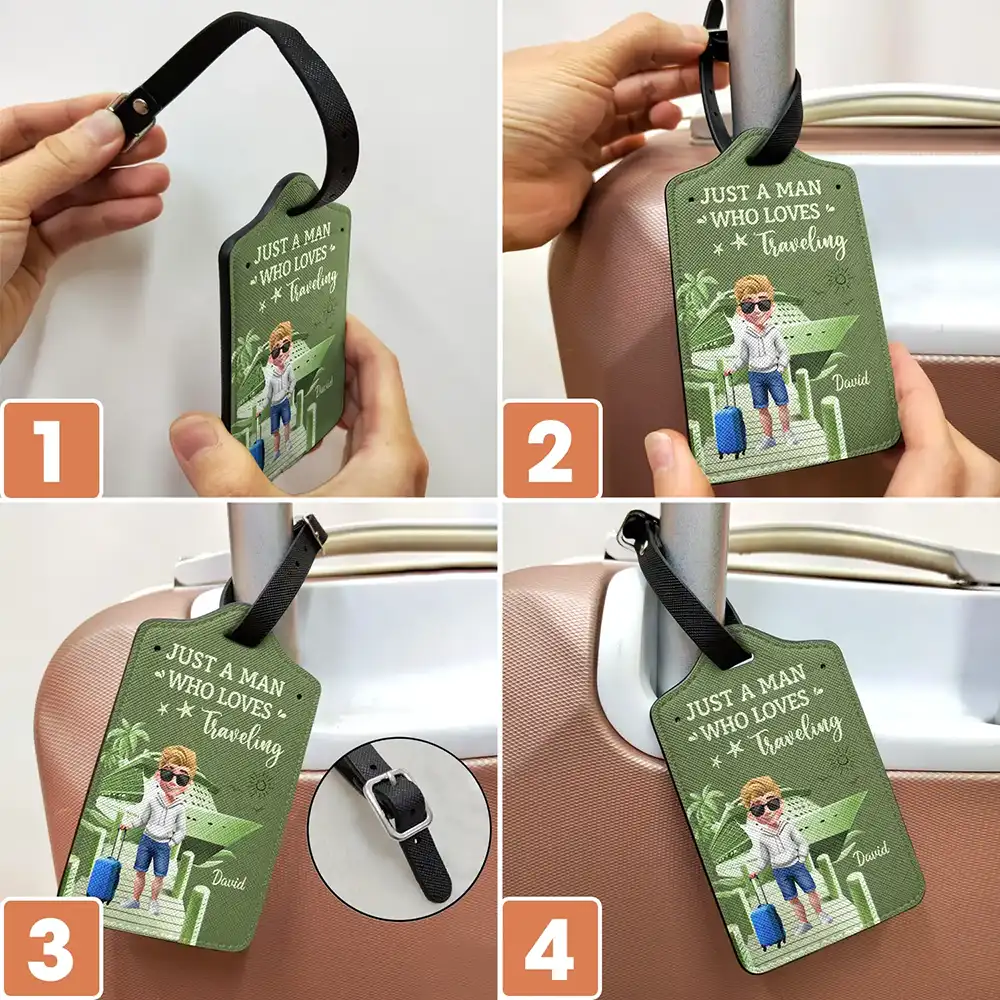 JUST A MAN WHO LOVES Traveling

David

1

JUST A MAN WHO LOVES Traveling

David

2

JUST A MAN WHO LOVES Traveling

David

3

JUST A MAN WHO LOVES Traveling

David

4