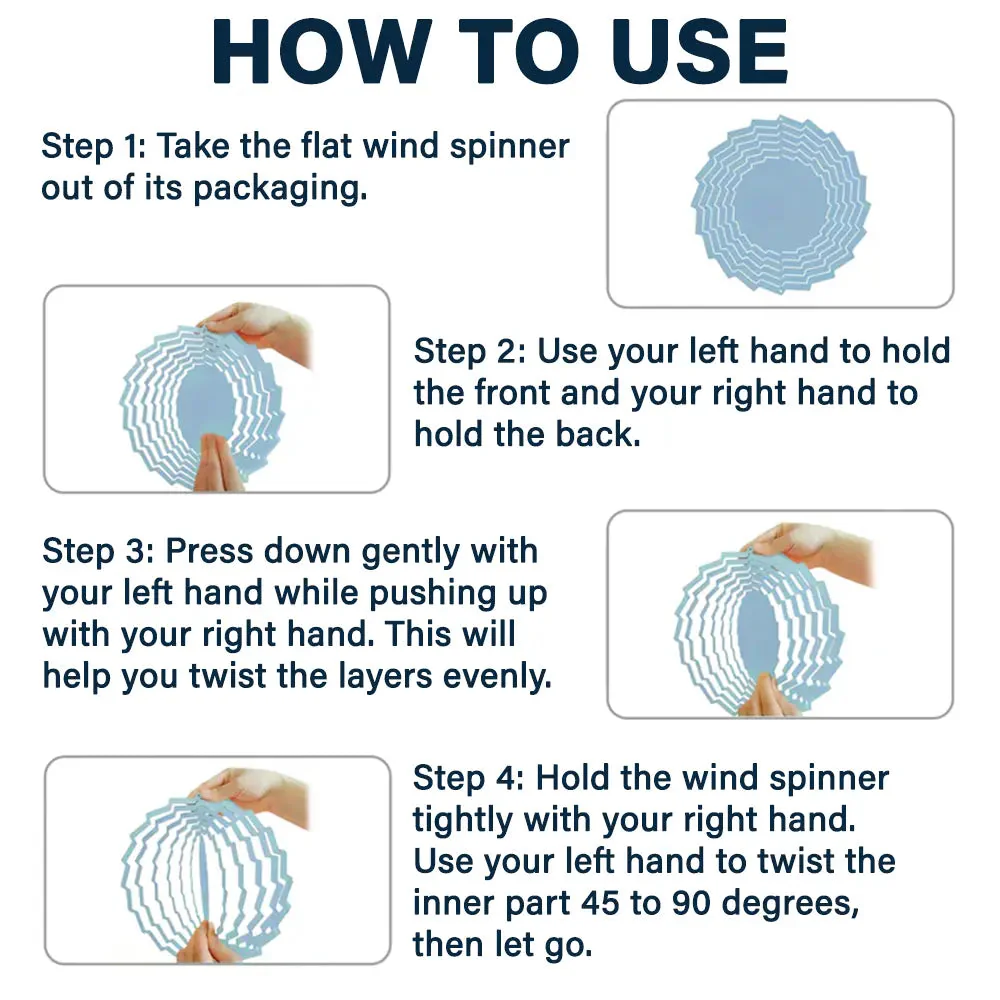 HOW TO USE

Step 1: Take the flat wind spinner out of its packaging.

Step 2: Use your left hand to hold the front and your right hand to hold the back.

Step 3: Press down gently with your left hand while pushing up with your right hand. This will help you twist the layers evenly.

Step 4: Hold the wind spinner tightly with your right hand. Use your left hand to twist the inner part 45 to 90 degrees, then let go.