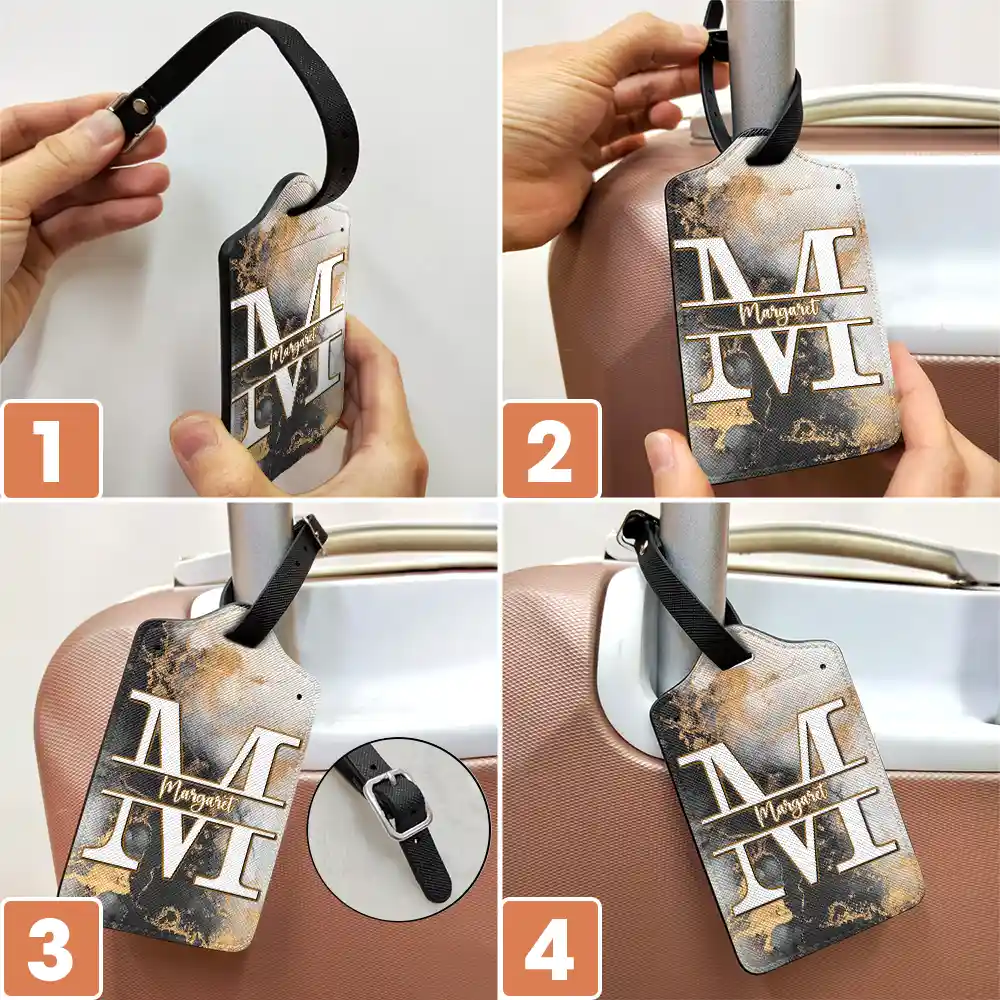 M
Margaret
1

M
Margaret
2

M
Margaret
3

M
Margaret
4